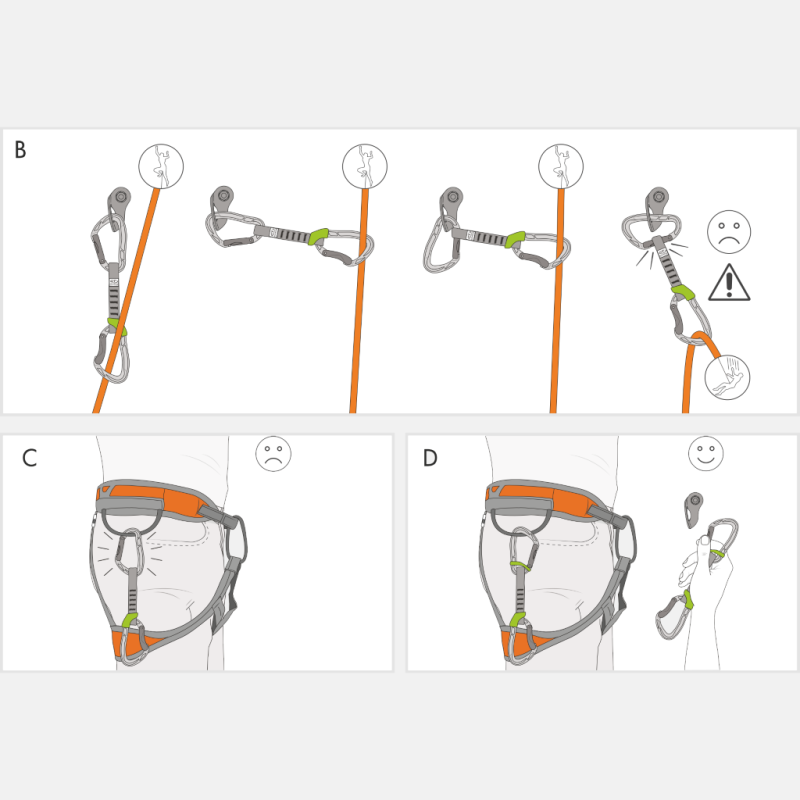 B

C

D